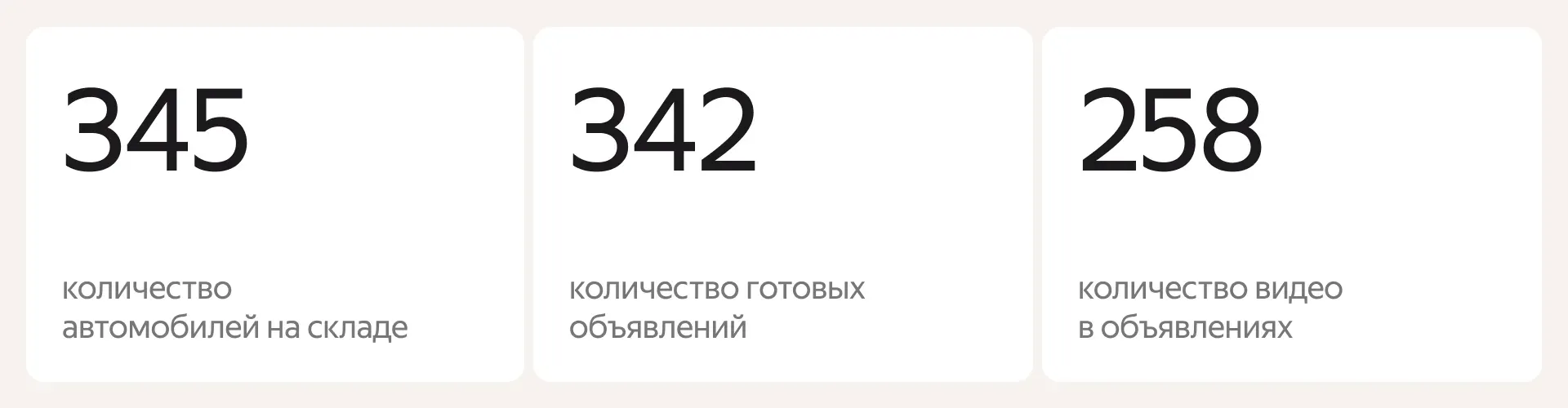 345

количество автомобилей на складе

342

количество готовых объявлений

258

количество видео в объявлениях